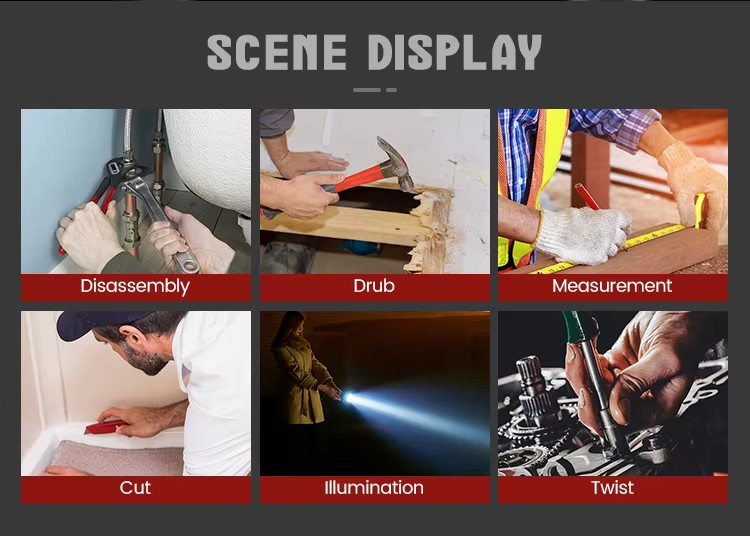 SCENE DISPLAY

Disassembly

Drub

Measurement

Cut

Illumination

Twist