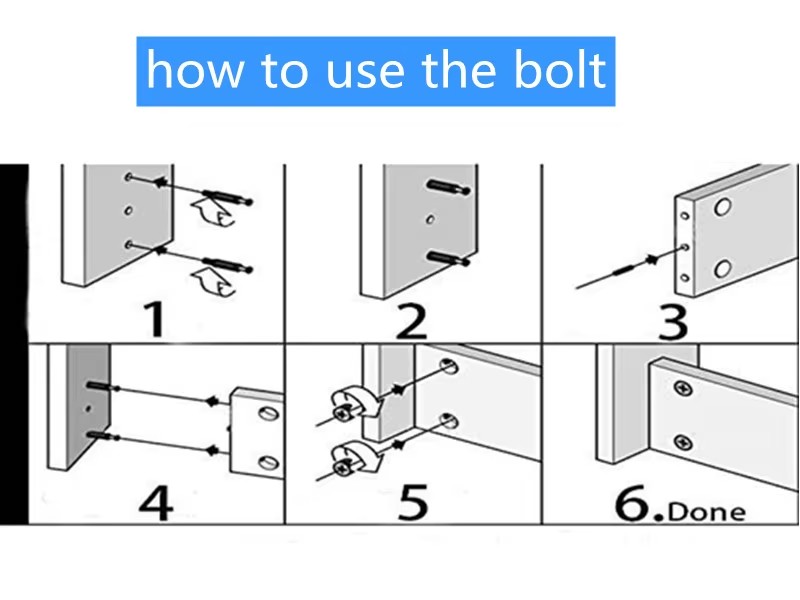 how to use the bolt

1

2

3

4

5

6.Done