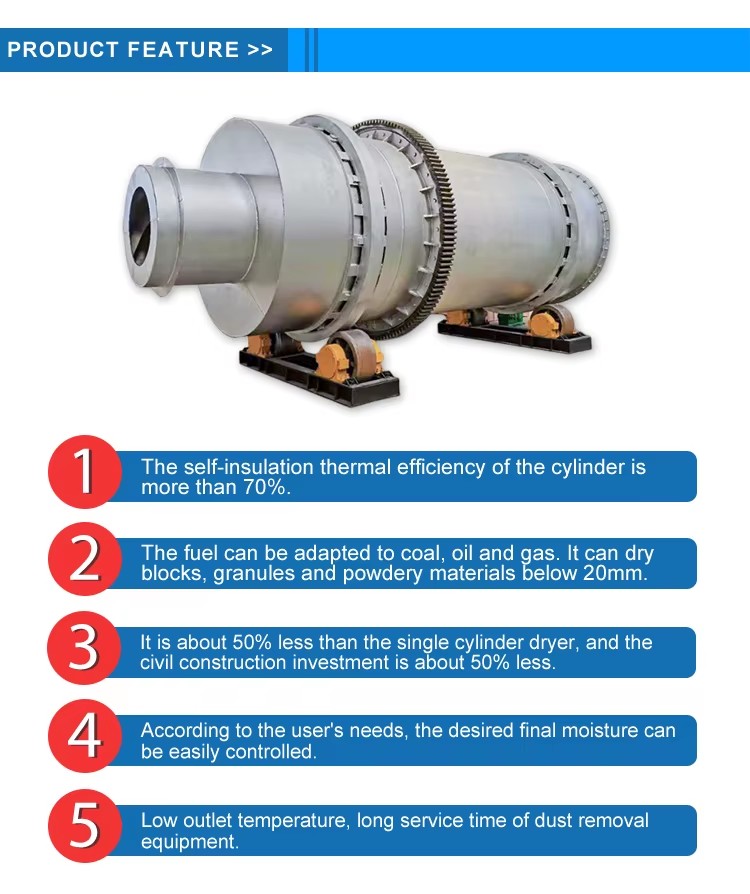 PRODUCT FEATURE >>

1 The self-insulation thermal efficiency of the cylinder is more than 70%.

2 The fuel can be adapted to coal, oil and gas. It can dry blocks, granules and powdery materials below 20mm.

3 It is about 50% less than the single cylinder dryer, and the civil construction investment is about 50% less.

4 According to the user's needs, the desired final moisture can be easily controlled.

5 Low outlet temperature, long service time of dust removal equipment.