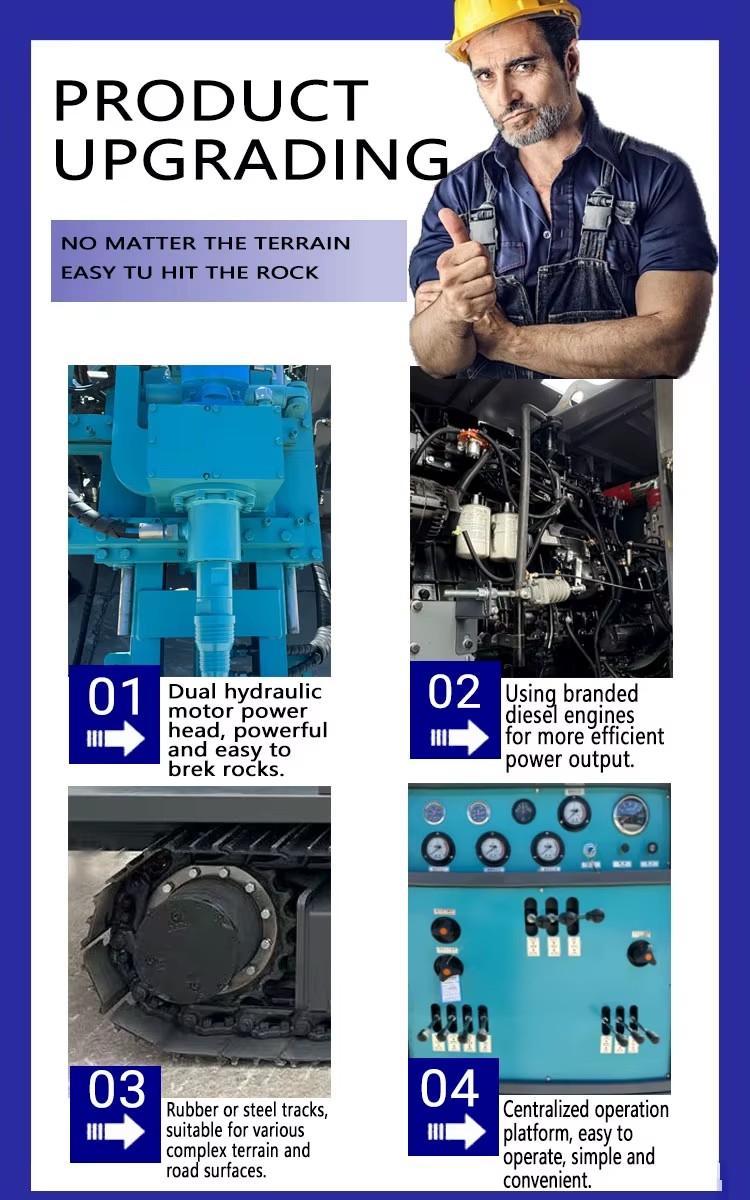 PRODUCT UPGRADING

NO MATTER THE TERRAIN
EASY TU HIT THE ROCK

01
Dual hydraulic motor power head, powerful and easy to brek rocks.

02
Using branded diesel engines for more efficient power output.

03
Rubber or steel tracks, suitable for various complex terrain and road surfaces.

04
Centralized operation platform, easy to operate, simple and convenient.