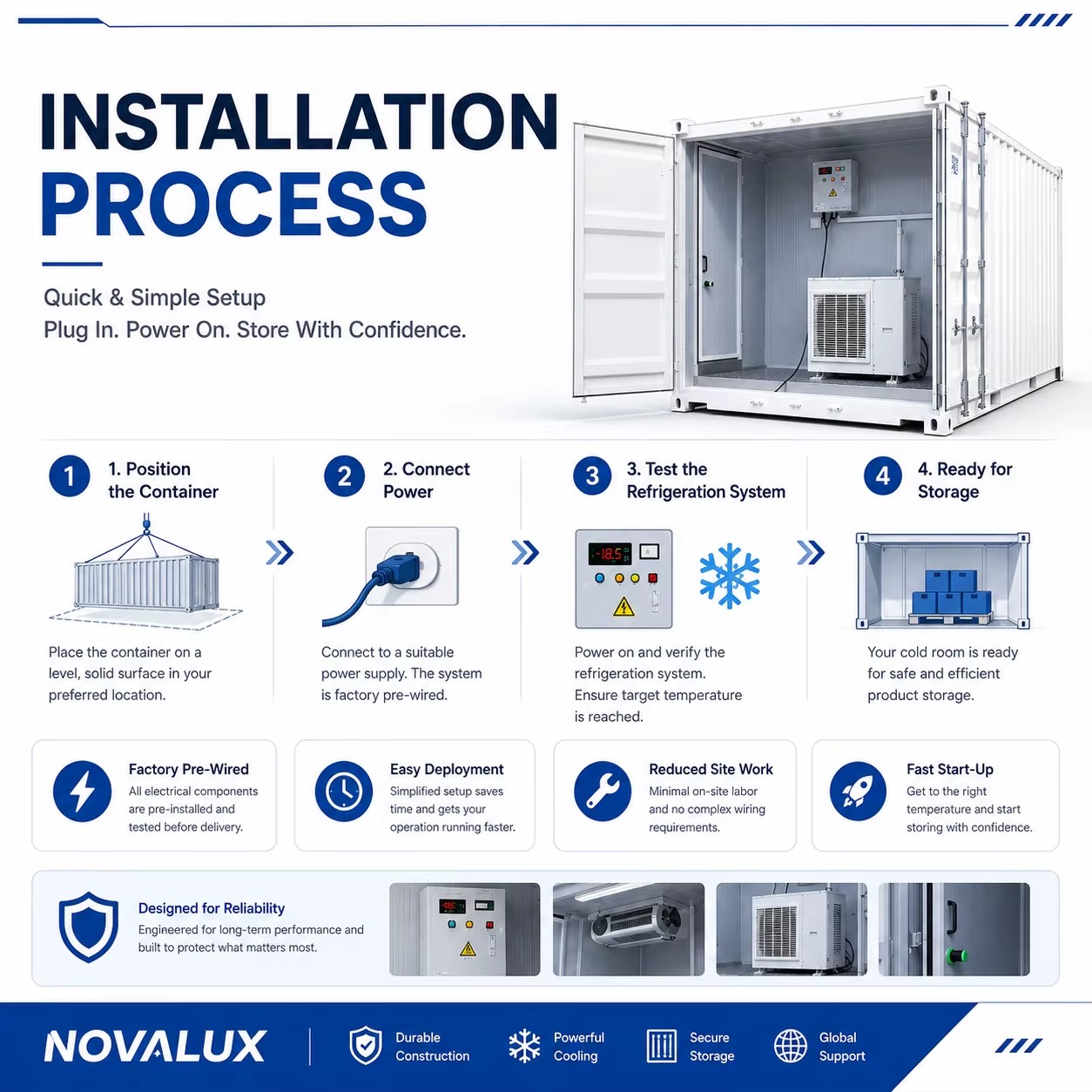 INSTALLATION PROCESS

Quick & Simple Setup
Plug In. Power On. Store With Confidence.

1 1. Position the Container

Place the container on a level, solid surface in your preferred location.

2 2. Connect Power

Connect to a suitable power supply. The system is factory pre-wired.

3 3. Test the Refrigeration System

-18.5

Power on and verify the refrigeration system. Ensure target temperature is reached.

4 4. Ready for Storage

Your cold room is ready for safe and efficient product storage.

Factory Pre-Wired
All electrical components are pre-installed and tested before delivery.

Easy Deployment
Simplified setup saves time and gets your operation running faster.

Reduced Site Work
Minimal on-site labor and no complex wiring requirements.

Fast Start-Up
Get to the right temperature and start storing with confidence.

Designed for Reliability
Engineered for long-term performance and built to protect what matters most.

NOVALUX

Durable Construction

Powerful Cooling

Secure Storage

Global Support