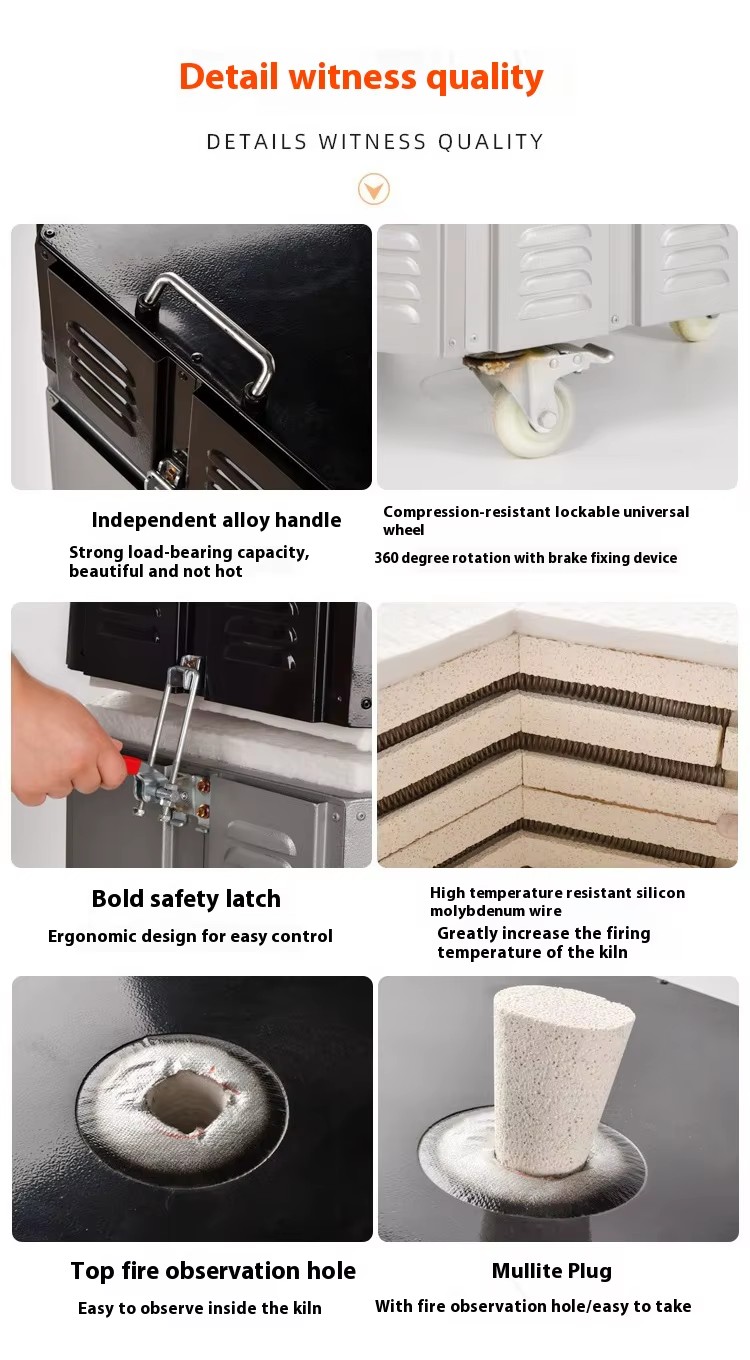 Detail witness quality

DETAILS WITNESS QUALITY

Independent alloy handle

Strong load-bearing capacity, beautiful and not hot

Compression-resistant lockable universal wheel

360 degree rotation with brake fixing device

Bold safety latch

Ergonomic design for easy control

High temperature resistant silicon molybdenum wire

Greatly increase the firing temperature of the kiln

Top fire observation hole

Easy to observe inside the kiln

Mullite Plug

With fire observation hole/easy to take