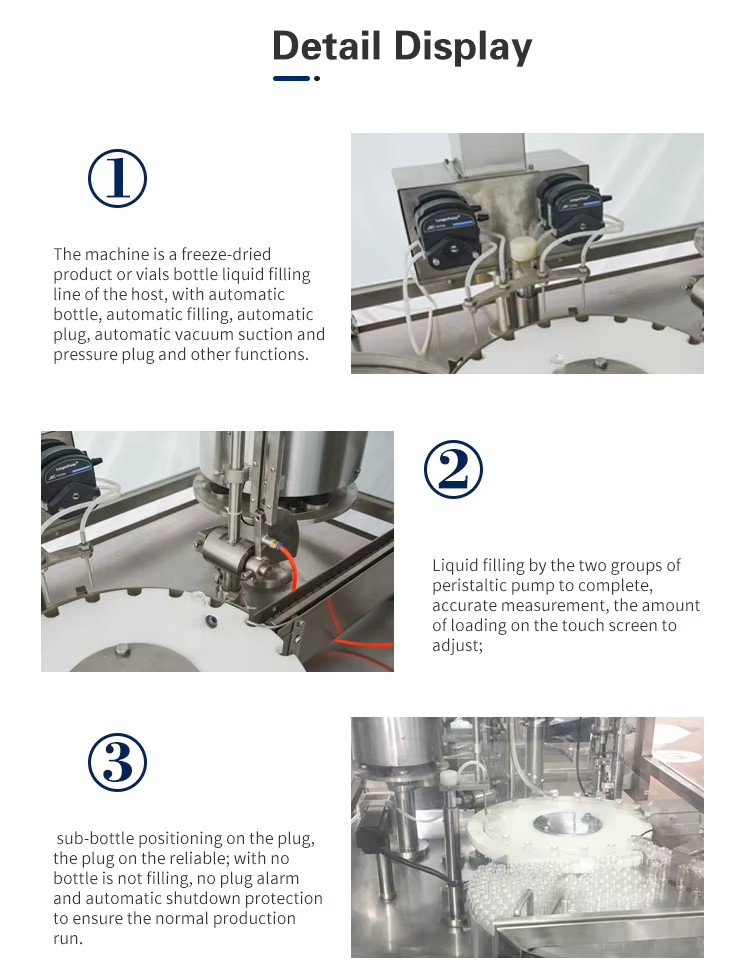 Detail Display

①

The machine is a freeze-dried product or vials bottle liquid filling line of the host, with automatic bottle, automatic filling, automatic plug, automatic vacuum suction and pressure plug and other functions.

②

Liquid filling by the two groups of peristaltic pump to complete, accurate measurement, the amount of loading on the touch screen to adjust;

③

sub-bottle positioning on the plug, the plug on the reliable; with no bottle is not filling, no plug alarm and automatic shutdown protection to ensure the normal production run.