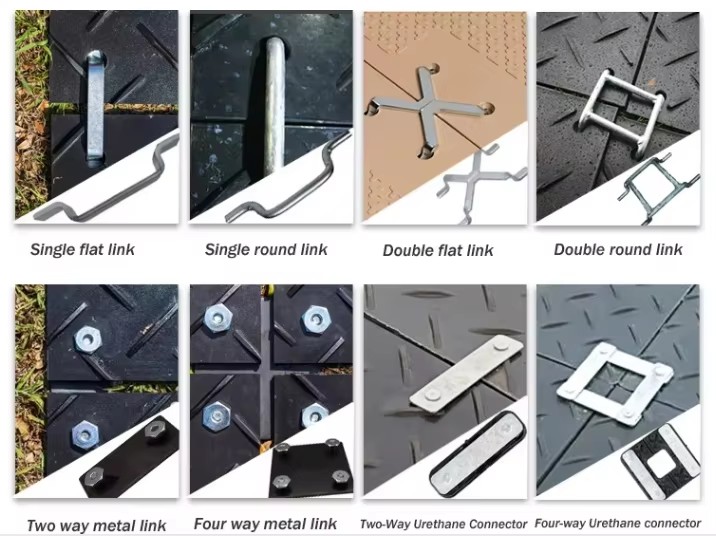 Single flat link

Single round link

Double flat link

Double round link

Two way metal link

Four way metal link

Two-Way Urethane Connector

Four-way Urethane connector