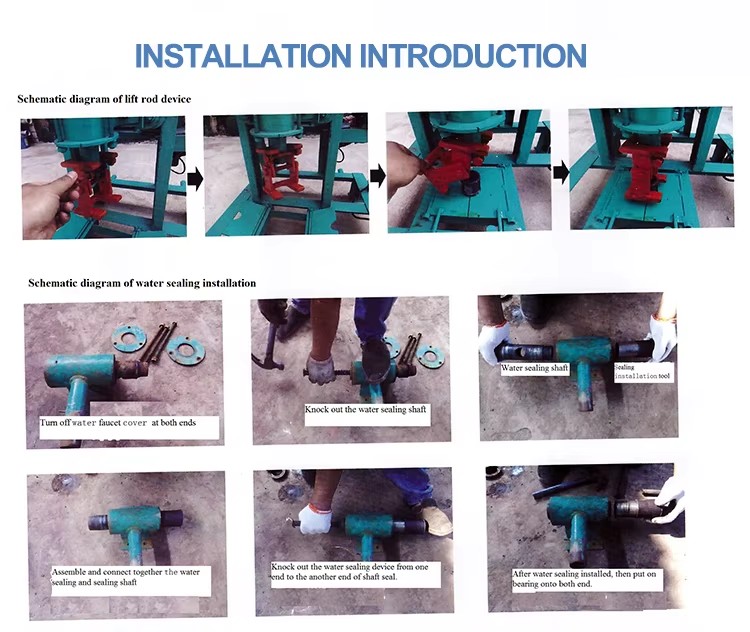 INSTALLATION INTRODUCTION

Schematic diagram of lift rod device

Schematic diagram of water sealing installation

Turn off water faucet cover at both ends

Knock out the water sealing shaft

Water sealing shaft

Sealing installation tool

Assemble and connect together the water sealing and sealing shaft

Knock out the water sealing device from one end to the another end of shaft seal.

After water sealing installed, then put on bearing onto both end.