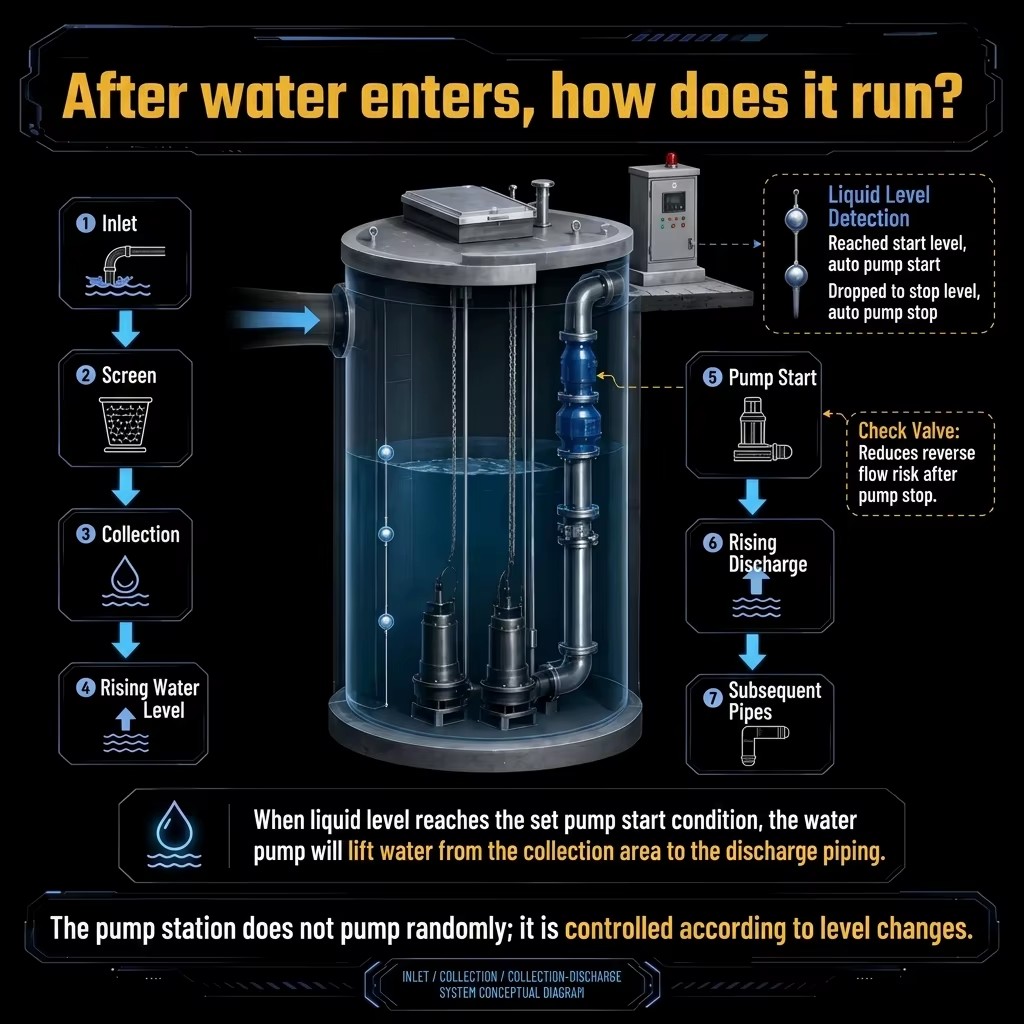 After water enters, how does it run?

1 Inlet

2 Screen

3 Collection

4 Rising Water Level

Liquid Level Detection
Reached start level, auto pump start
Dropped to stop level, auto pump stop

5 Pump Start

Check Valve: Reduces reverse flow risk after pump stop.

6 Rising Discharge

7 Subsequent Pipes

When liquid level reaches the set pump start condition, the water pump will lift water from the collection area to the discharge piping.

The pump station does not pump randomly; it is controlled according to level changes.

INLET / COLLECTION / COLLECTION-DISCHARGE SYSTEM CONCEPTUAL DIAGRAM