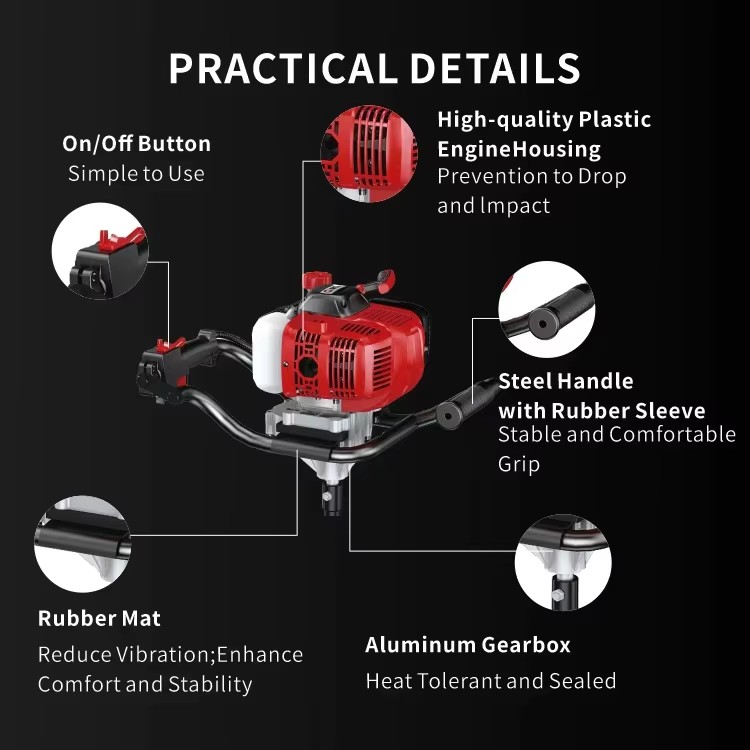 PRACTICAL DETAILS

On/Off Button
Simple to Use

High-quality Plastic EngineHousing
Prevention to Drop and lmpact

Steel Handle with Rubber Sleeve
Stable and Comfortable Grip

Rubber Mat
Reduce Vibration;Enhance Comfort and Stability

Aluminum Gearbox
Heat Tolerant and Sealed