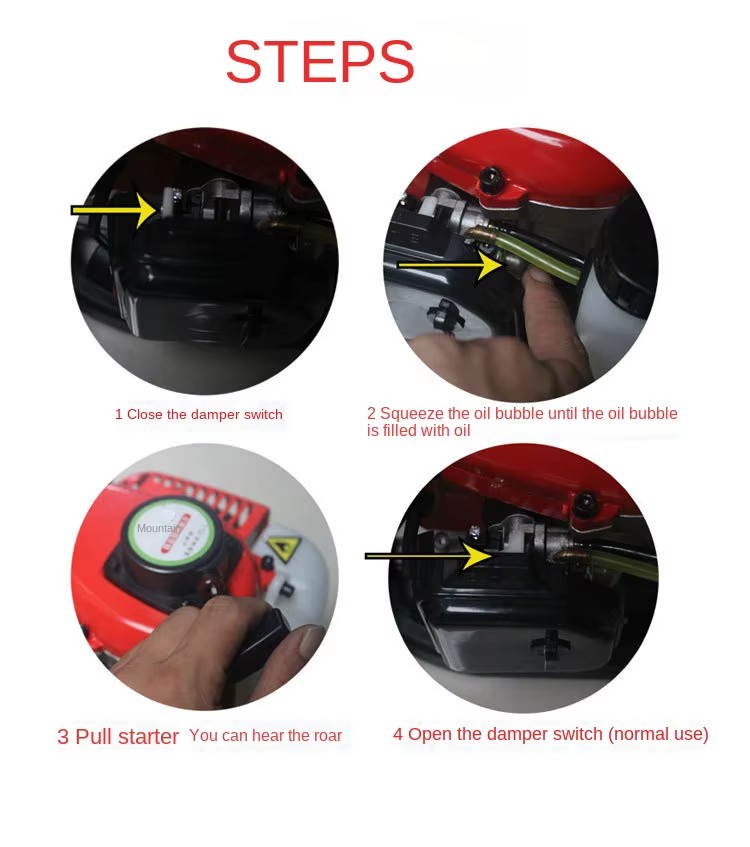 STEPS

1 Close the damper switch

2 Squeeze the oil bubble until the oil bubble is filled with oil

Mountain

3 Pull starter You can hear the roar

4 Open the damper switch (normal use)