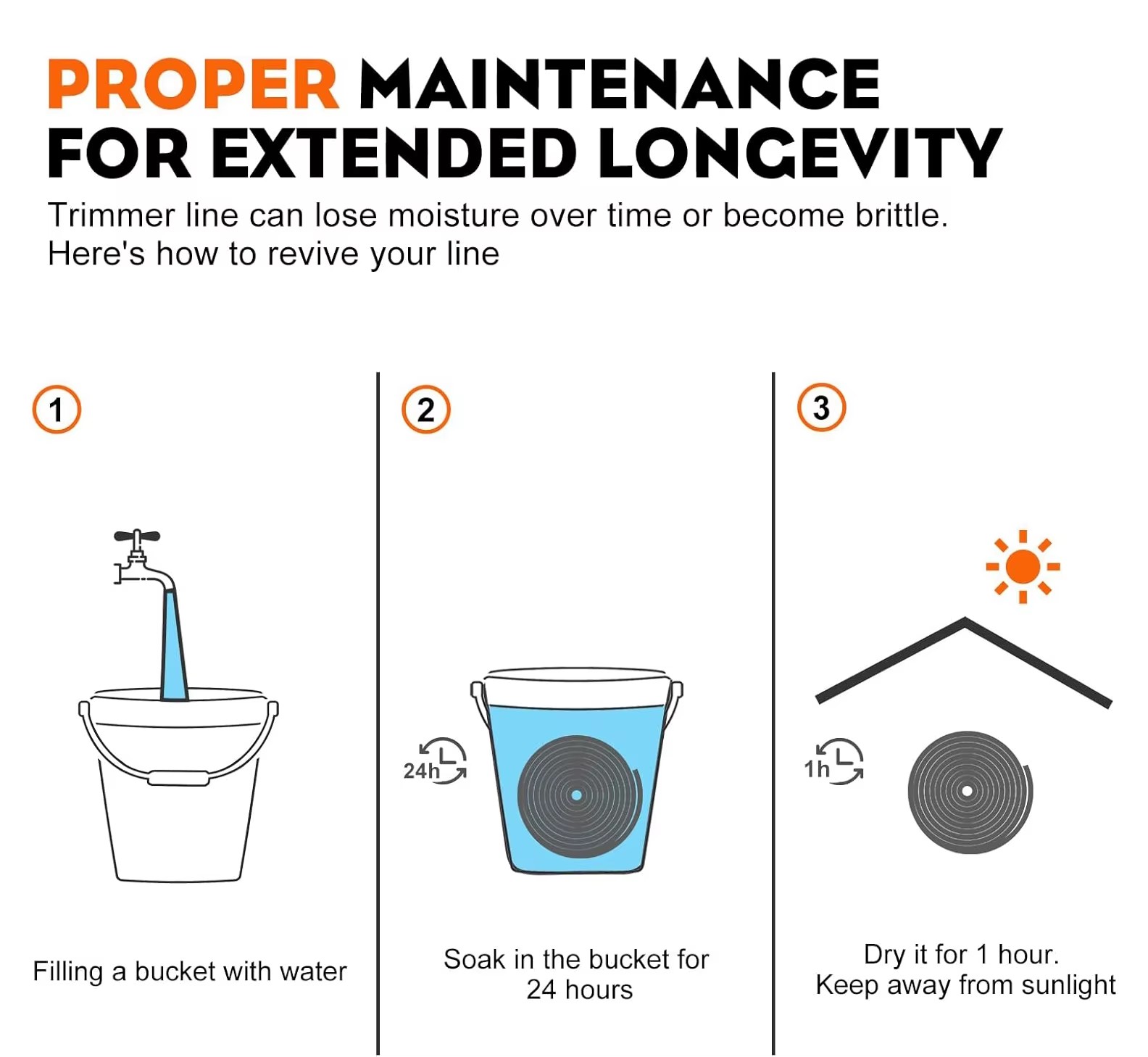 PROPER MAINTENANCE FOR EXTENDED LONGEVITY

Trimmer line can lose moisture over time or become brittle. Here's how to revive your line

1

Filling a bucket with water

2

24h

Soak in the bucket for 24 hours

3

1h

Dry it for 1 hour. Keep away from sunlight