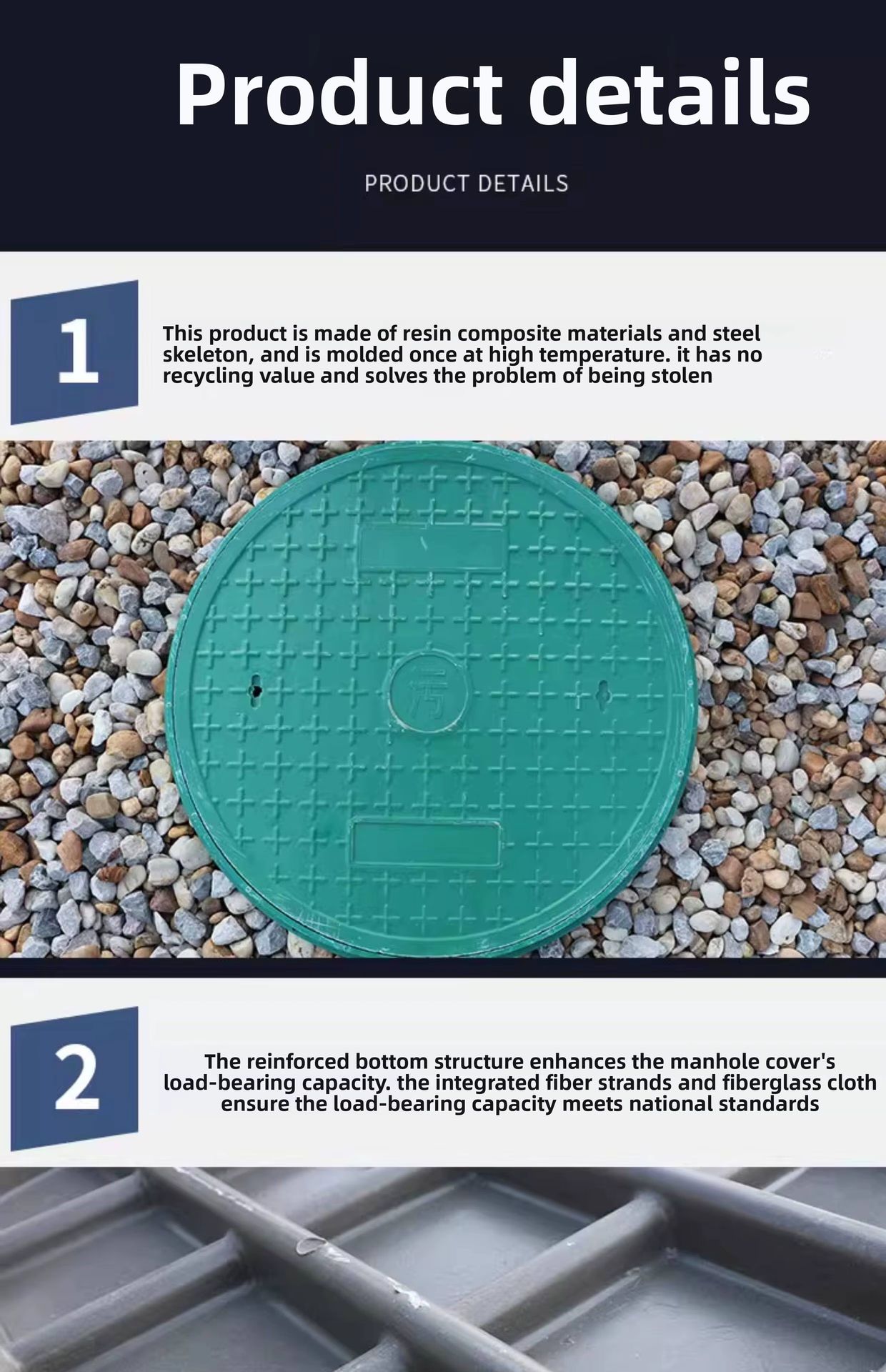 Product details

PRODUCT DETAILS

1

This product is made of resin composite materials and steel skeleton, and is molded once at high temperature. it has no recycling value and solves the problem of being stolen

污

2

The reinforced bottom structure enhances the manhole cover's load-bearing capacity. the integrated fiber strands and fiberglass cloth ensure the load-bearing capacity meets national standards