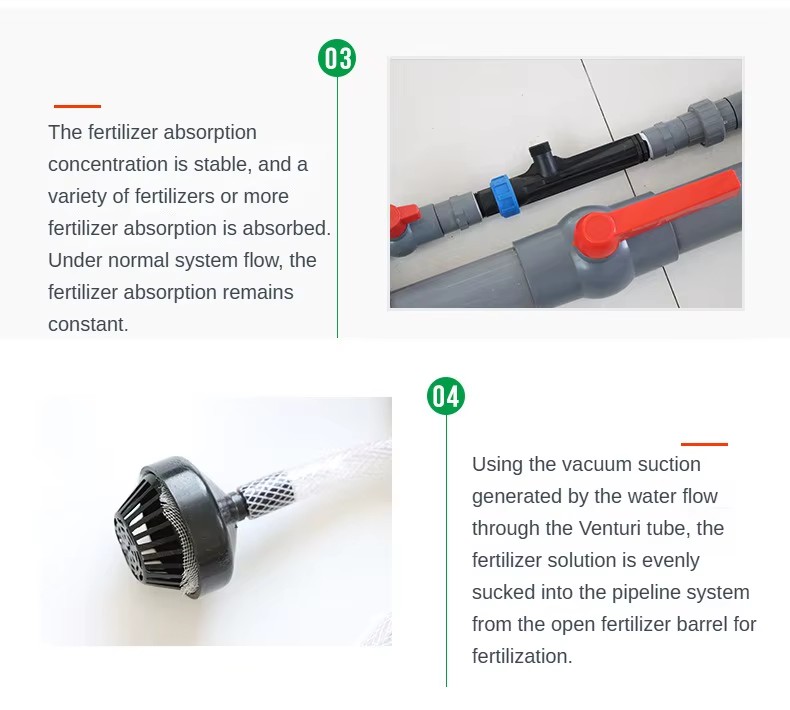 03

The fertilizer absorption concentration is stable, and a variety of fertilizers or more fertilizer absorption is absorbed. Under normal system flow, the fertilizer absorption remains constant.

04

Using the vacuum suction generated by the water flow through the Venturi tube, the fertilizer solution is evenly sucked into the pipeline system from the open fertilizer barrel for fertilization.