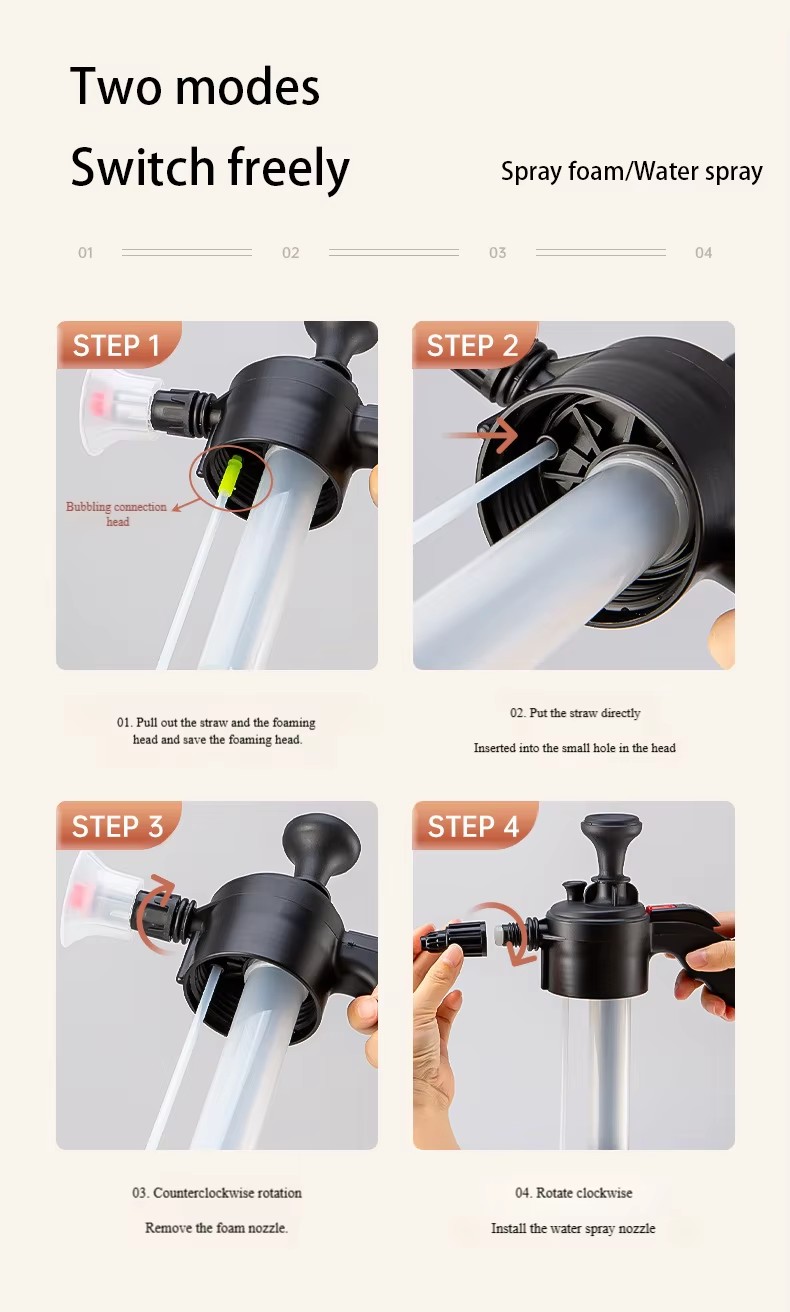 Two modes
Switch freely

Spray foam/Water spray

01 02 03 04

STEP 1

Bubbling connection head

01. Pull out the straw and the foaming head and save the foaming head.

STEP 2

02. Put the straw directly

Inserted into the small hole in the head

STEP 3

03. Counterclockwise rotation

Remove the foam nozzle.

STEP 4

04. Rotate clockwise

Install the water spray nozzle