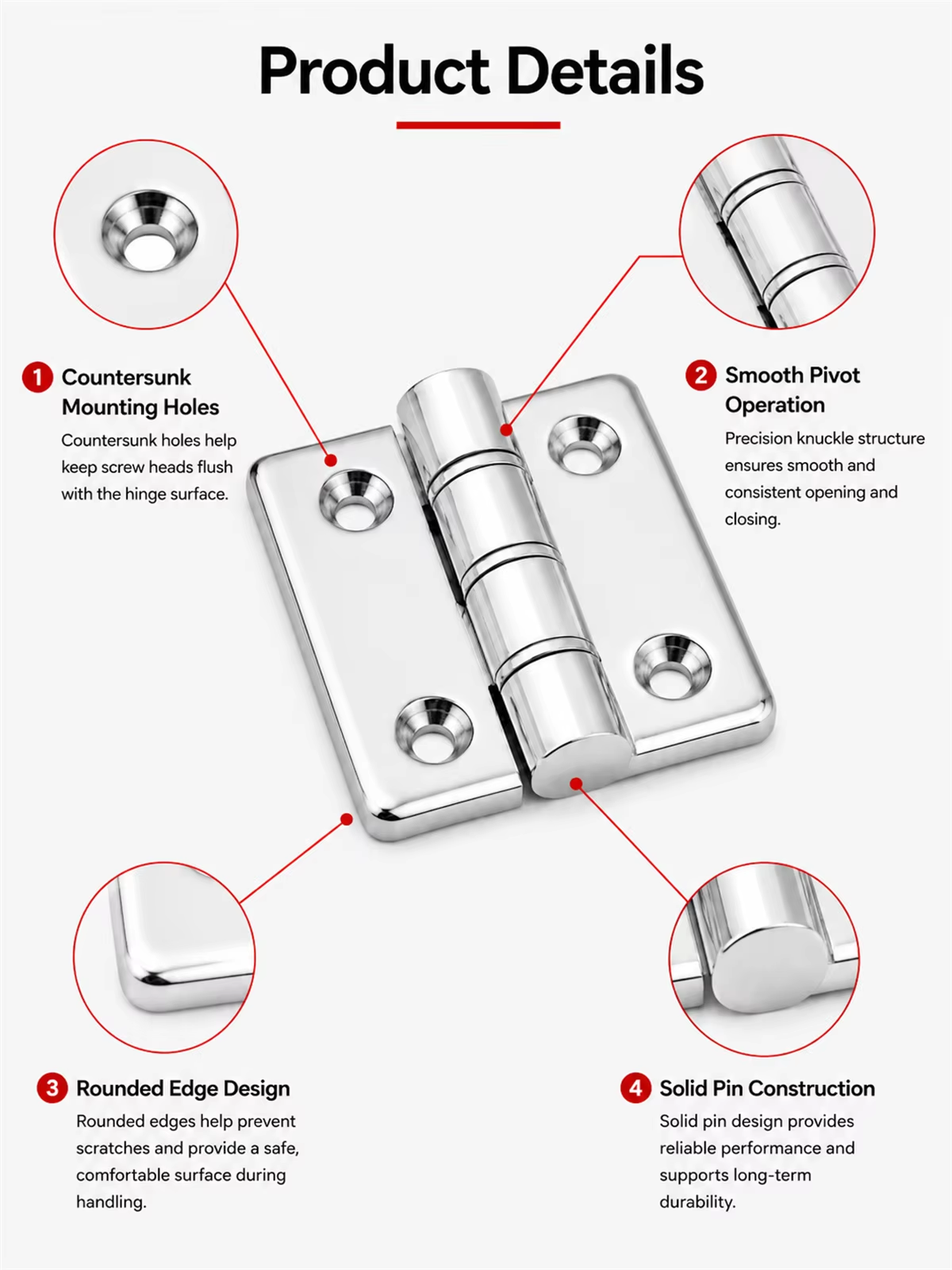 Product Details

1 Countersunk Mounting Holes

Countersunk holes help keep screw heads flush with the hinge surface.

2 Smooth Pivot Operation

Precision knuckle structure ensures smooth and consistent opening and closing.

3 Rounded Edge Design

Rounded edges help prevent scratches and provide a safe, comfortable surface during handling.

4 Solid Pin Construction

Solid pin design provides reliable performance and supports long-term durability.