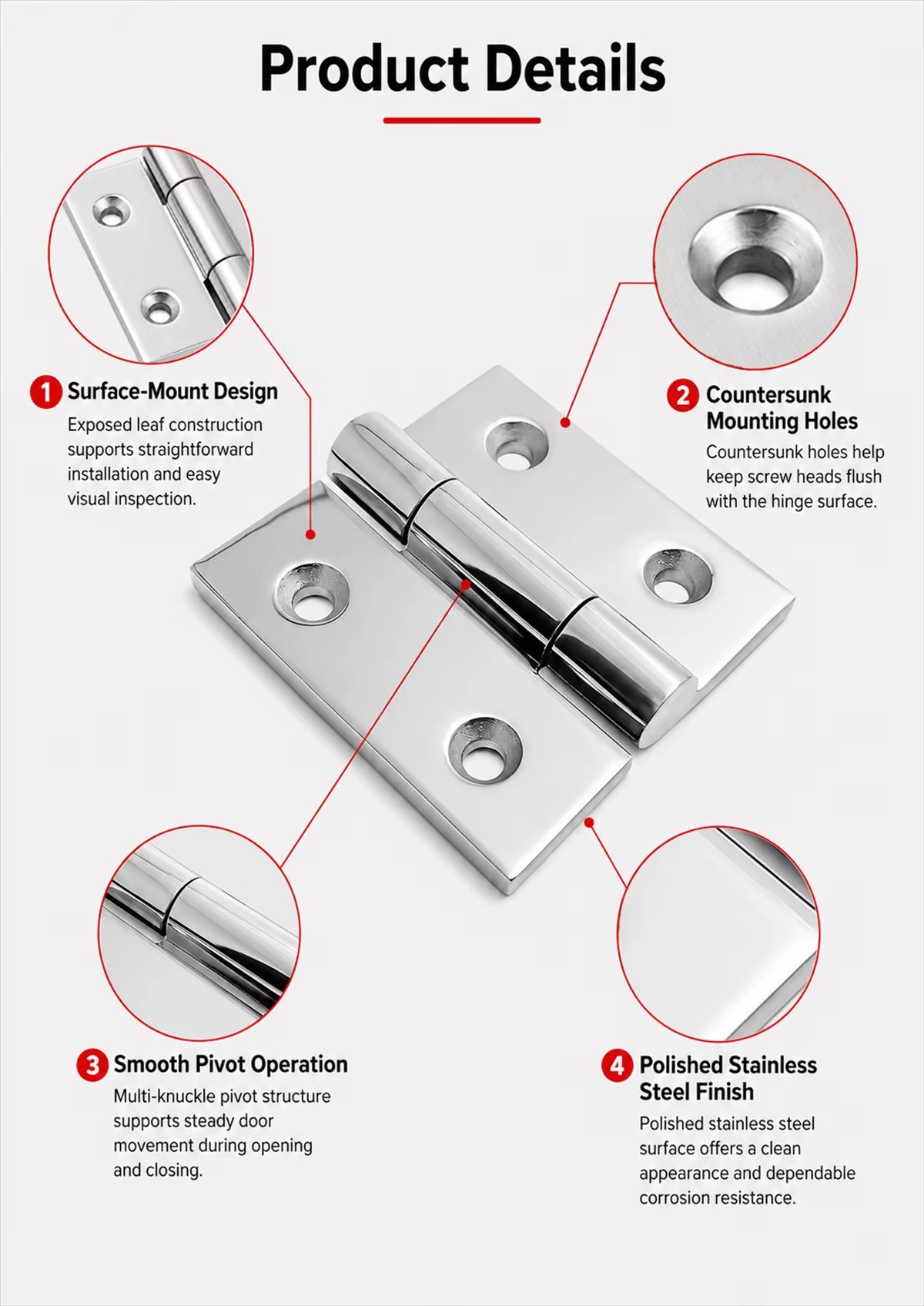 Product Details

1 Surface-Mount Design
Exposed leaf construction supports straightforward installation and easy visual inspection.

2 Countersunk Mounting Holes
Countersunk holes help keep screw heads flush with the hinge surface.

3 Smooth Pivot Operation
Multi-knuckle pivot structure supports steady door movement during opening and closing.

4 Polished Stainless Steel Finish
Polished stainless steel surface offers a clean appearance and dependable corrosion resistance.