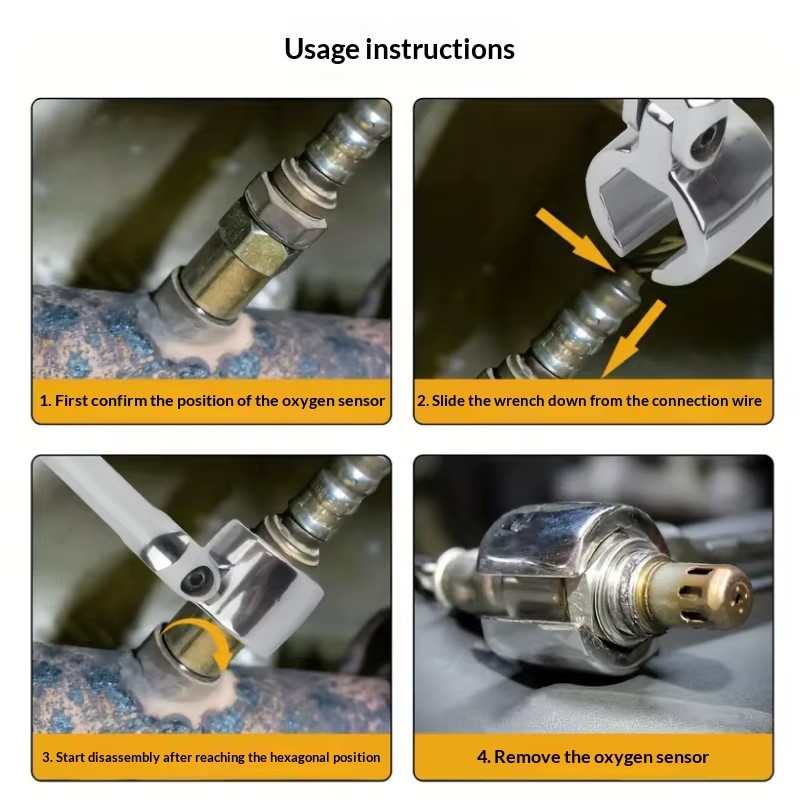 Usage instructions

1. First confirm the position of the oxygen sensor

2. Slide the wrench down from the connection wire

3. Start disassembly after reaching the hexagonal position

4. Remove the oxygen sensor