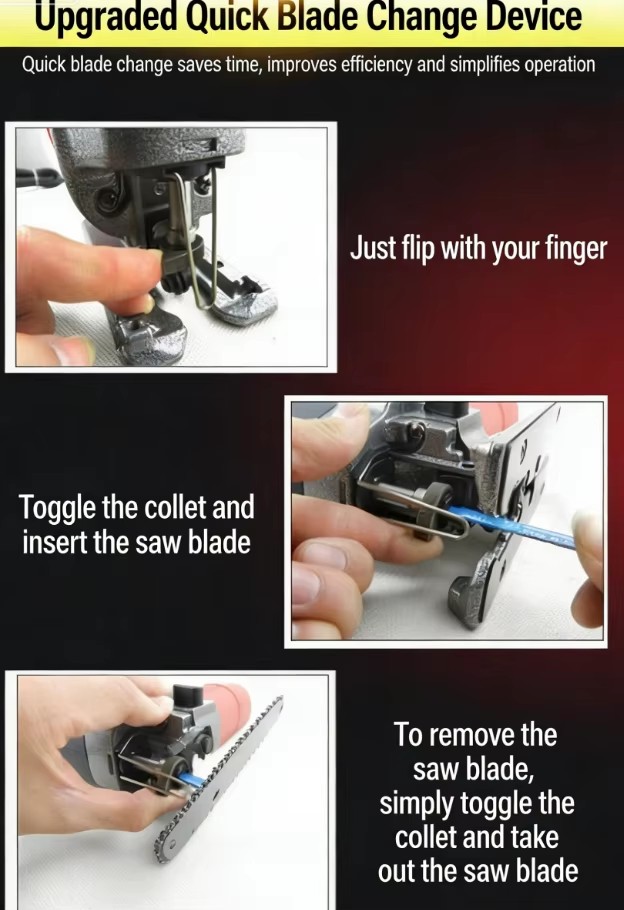 Upgraded Quick Blade Change Device

Quick blade change saves time, improves efficiency and simplifies operation

Just flip with your finger

Toggle the collet and insert the saw blade

To remove the saw blade, simply toggle the collet and take out the saw blade