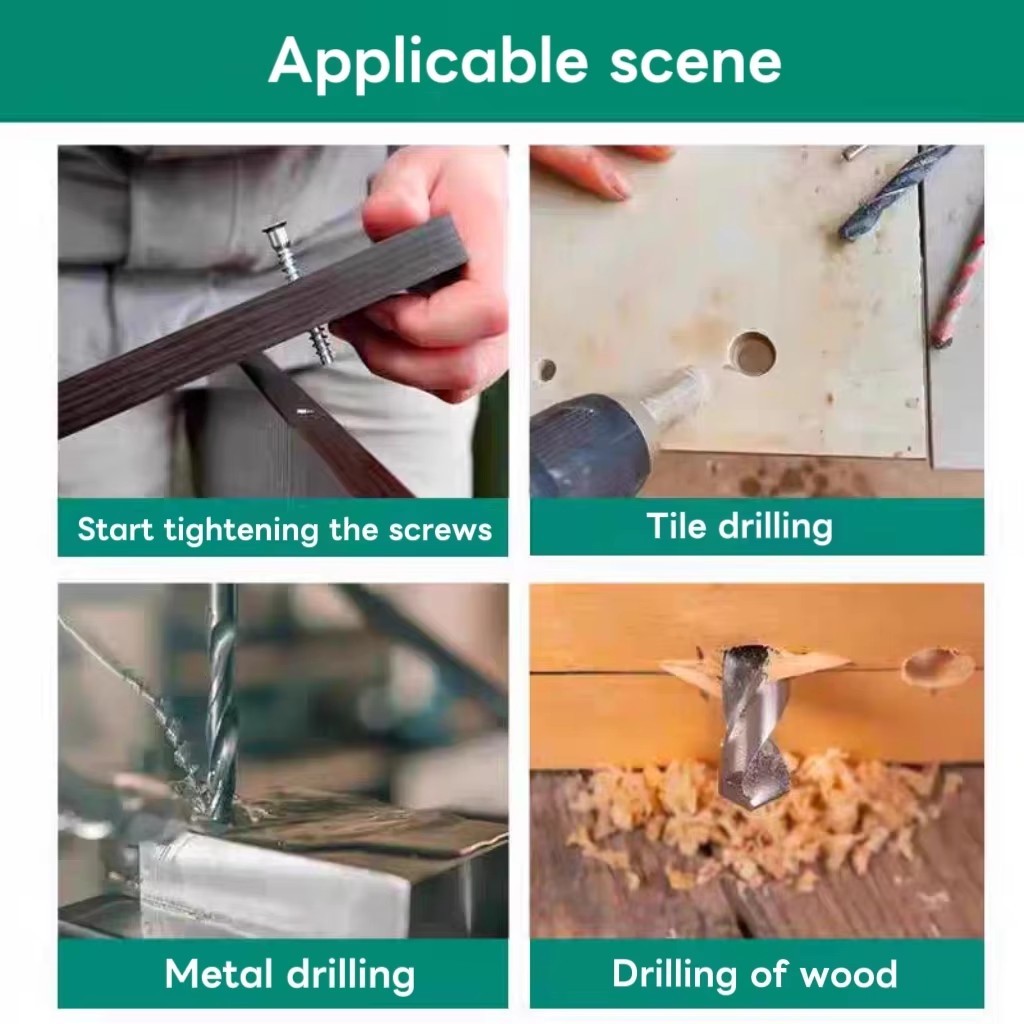 Applicable scene

Start tightening the screws

Tile drilling

Metal drilling

Drilling of wood