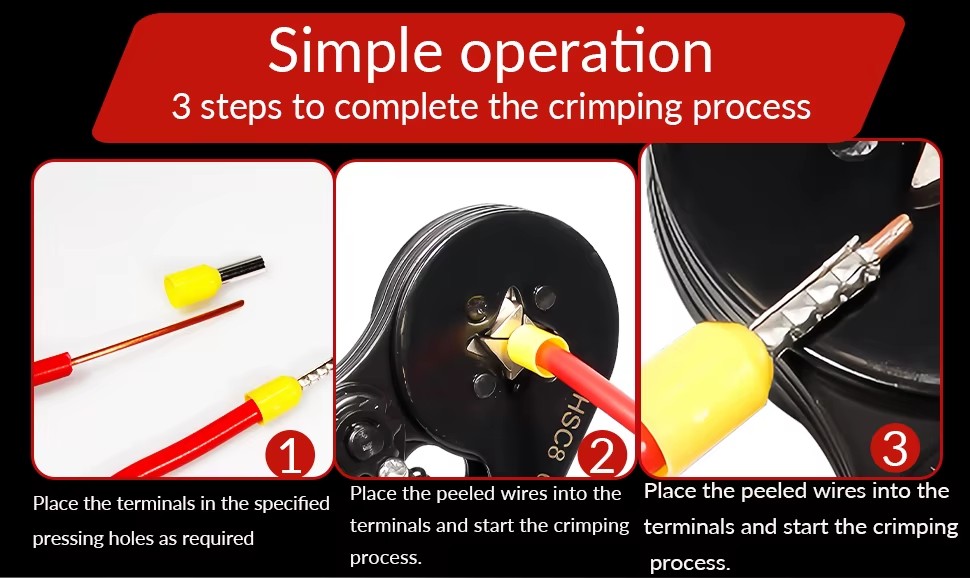 Simple operation
3 steps to complete the crimping process

1
Place the terminals in the specified pressing holes as required

HSC8
2
Place the peeled wires into the terminals and start the crimping process.

3
Place the peeled wires into the terminals and start the crimping process.