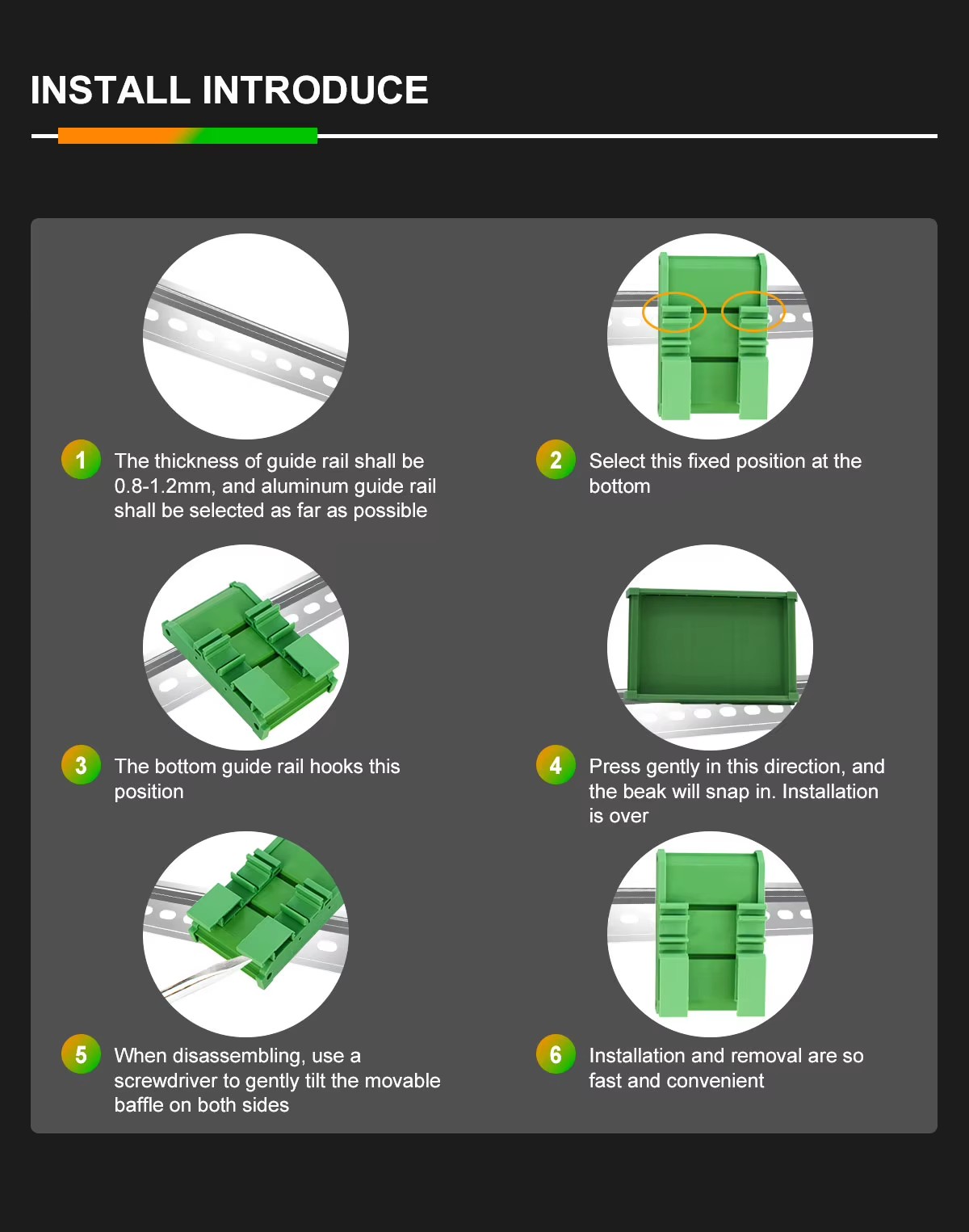 INSTALL INTRODUCE

1 The thickness of guide rail shall be 0.8-1.2mm, and aluminum guide rail shall be selected as far as possible

2 Select this fixed position at the bottom

3 The bottom guide rail hooks this position

4 Press gently in this direction, and the beak will snap in. Installation is over

5 When disassembling, use a screwdriver to gently tilt the movable baffle on both sides

6 Installation and removal are so fast and convenient