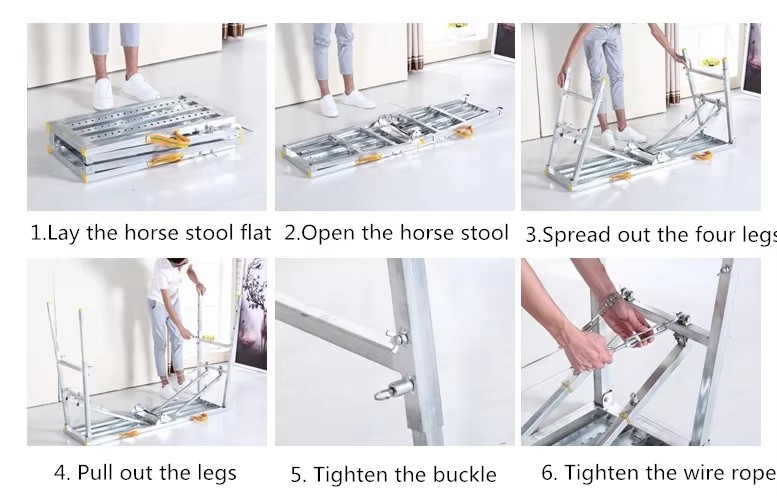 1.Lay the horse stool flat 2.Open the horse stool 3.Spread out the four legs

4. Pull out the legs 5. Tighten the buckle 6. Tighten the wire rope