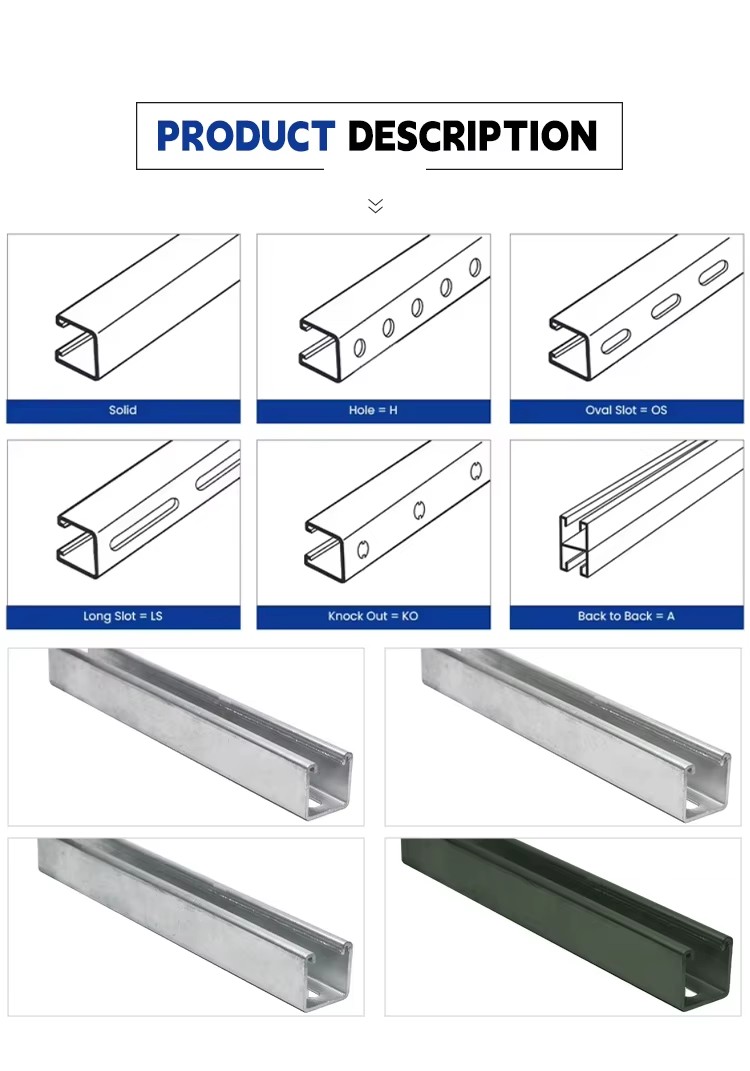 PRODUCT DESCRIPTION

Solid

Hole = H

Oval Slot = OS

Long Slot = LS

Knock Out = KO

Back to Back = A